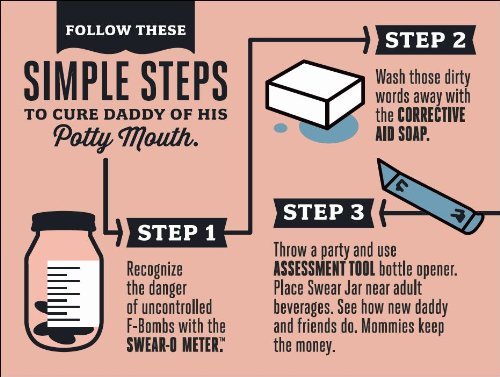 FOLLOW THESE

SIMPLE STEPS

TO CURE DADDY OF HIS

Potty Mouth.

STEP 1

Recognize the danger of uncontrolled F-Bombs with the SWEAR-O METER.™

STEP 2

Wash those dirty words away with the CORRECTIVE AID SOAP.

STEP 3

Throw a party and use ASSESSMENT TOOL bottle opener. Place Swear Jar near adult beverages. See how new daddy and friends do. Mommies keep the money.