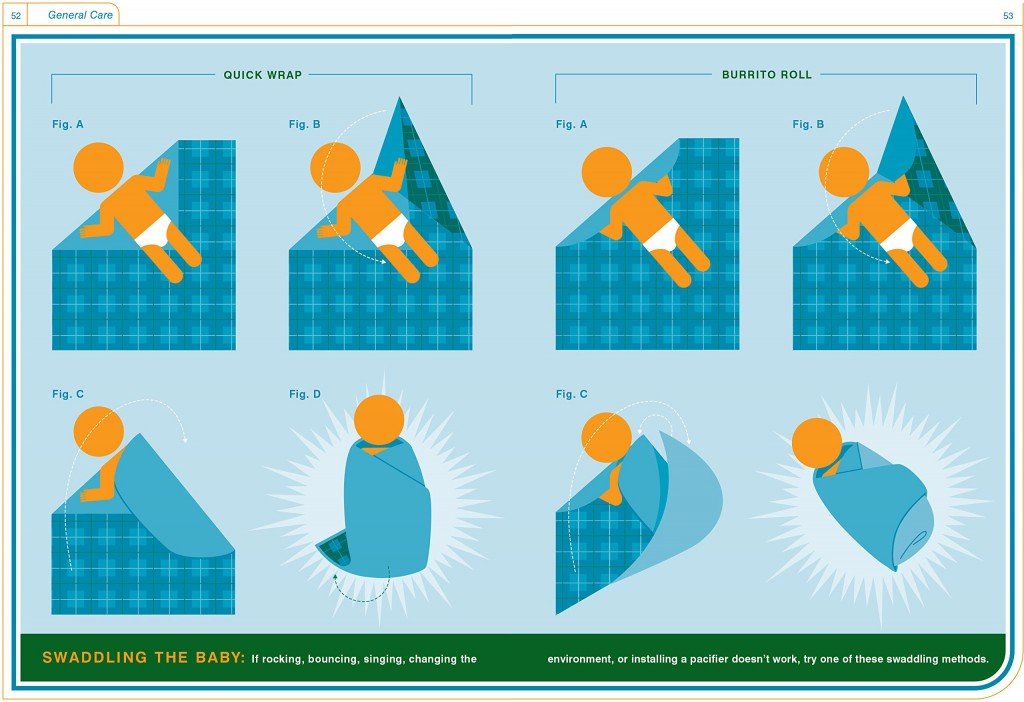 52 General Care

53

QUICK WRAP

Fig. A

Fig. B

Fig. C

Fig. D

BURRITO ROLL

Fig. A

Fig. B

Fig. C

SWADDLING THE BABY: If rocking, bouncing, singing, changing the environment, or installing a pacifier doesn't work, try one of these swaddling methods.